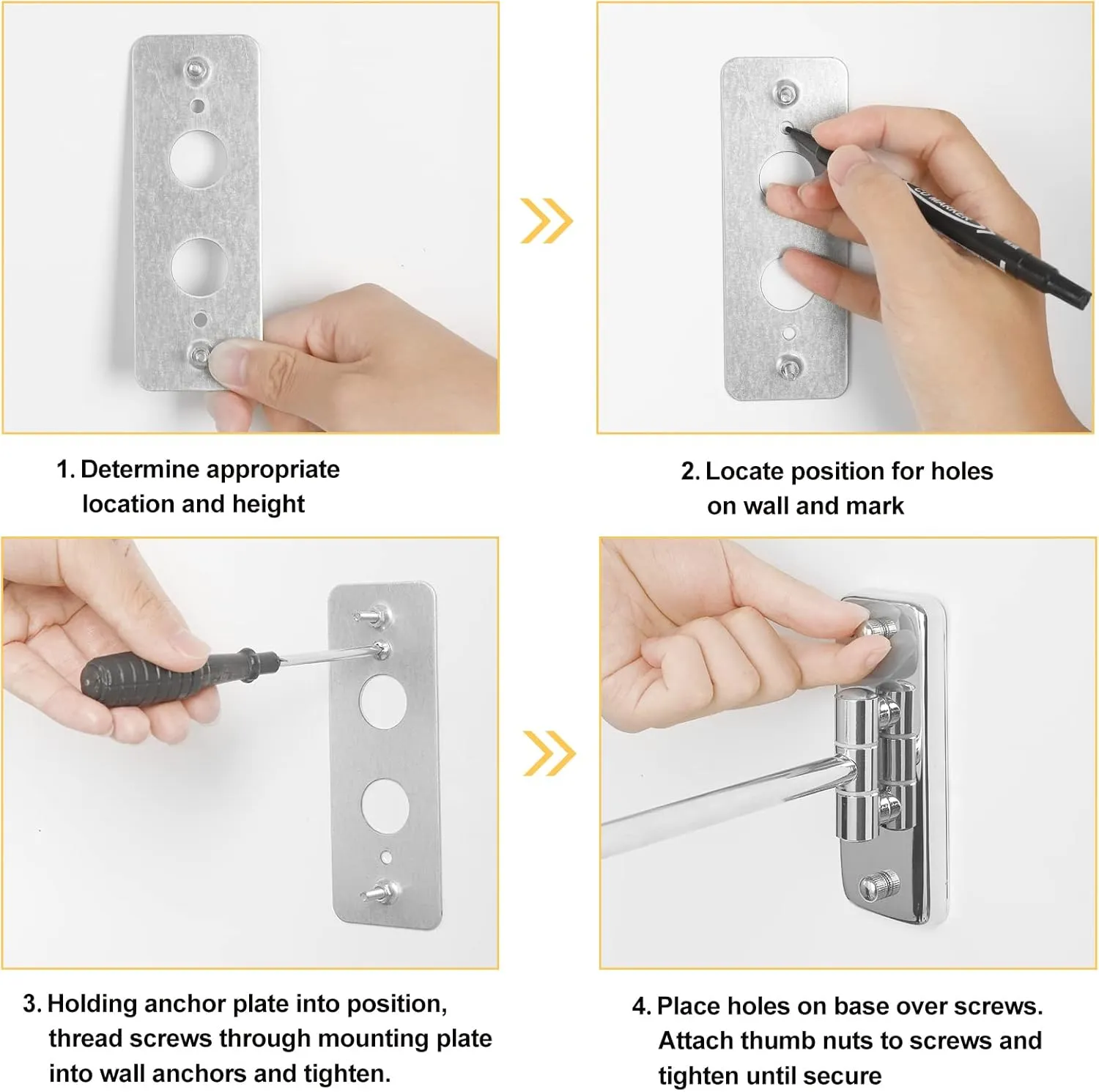 1. Determine appropriate location and height

2. Locate position for holes on wall and mark

3. Holding anchor plate into position, thread screws through mounting plate into wall anchors and tighten.

4. Place holes on base over screws. Attach thumb nuts to screws and tighten until secure