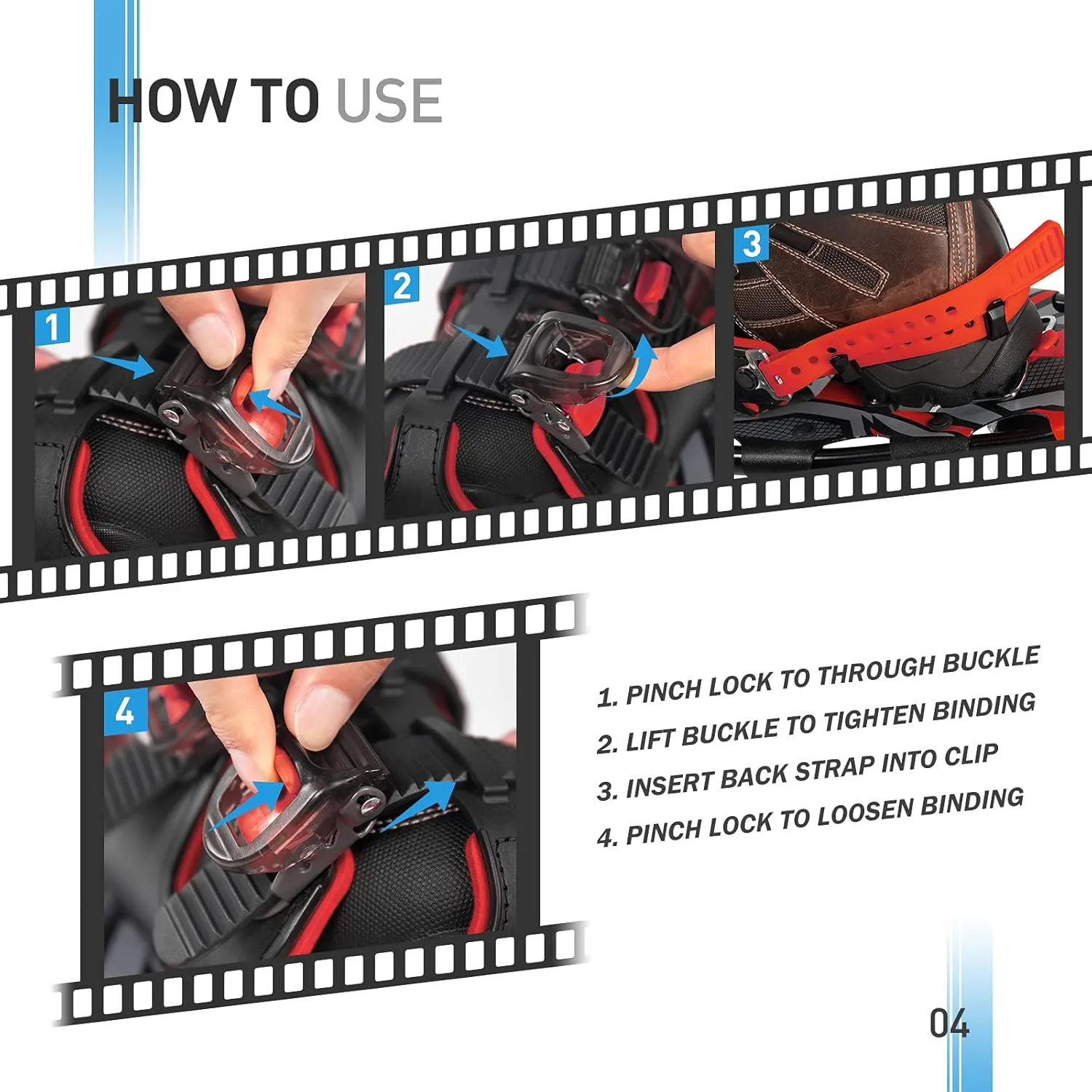 HOW TO USE

1

2

3

4

1. PINCH LOCK TO THROUGH BUCKLE
2. LIFT BUCKLE TO TIGHTEN BINDING
3. INSERT BACK STRAP INTO CLIP
4. PINCH LOCK TO LOOSEN BINDING

04