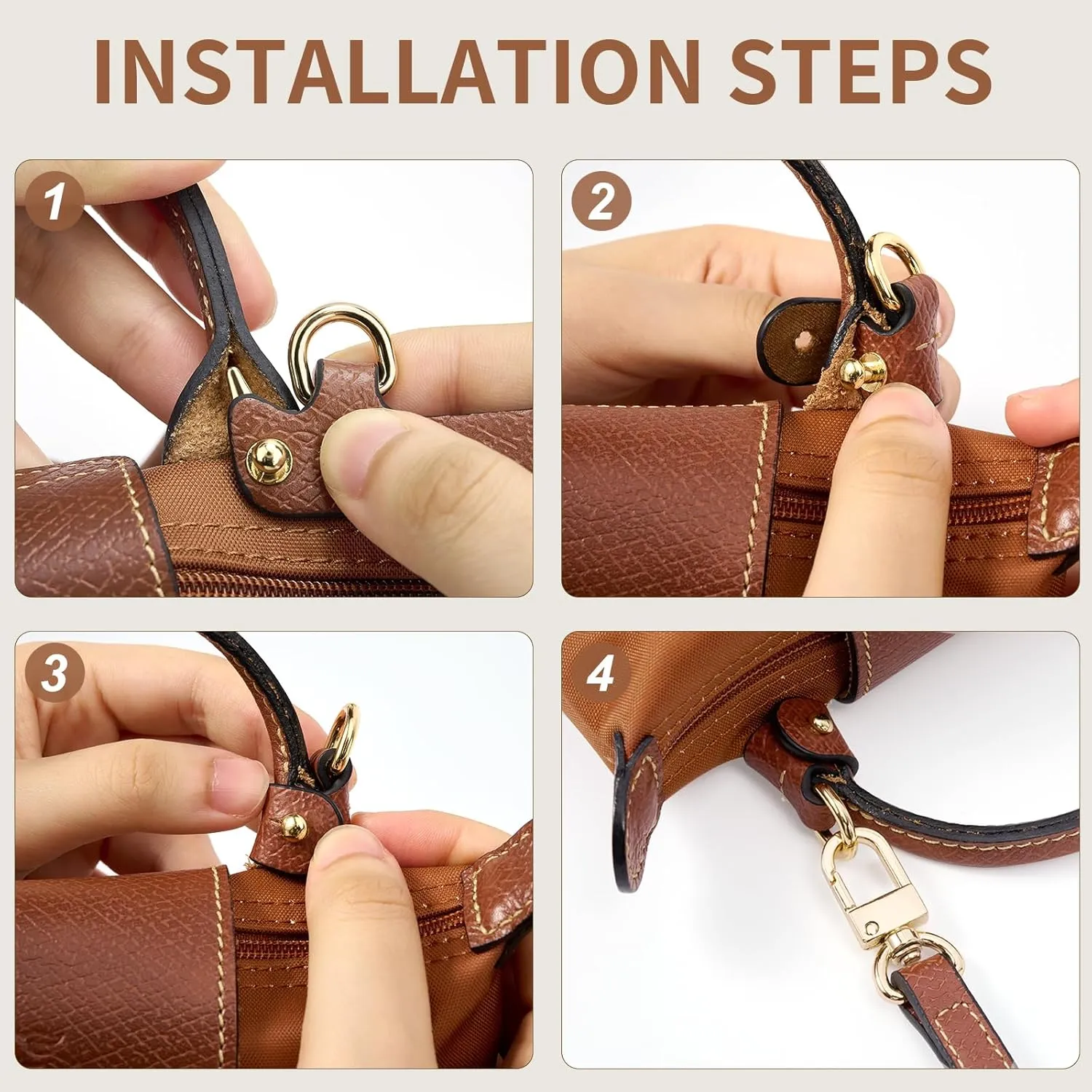 INSTALLATION STEPS

1

2

3

4